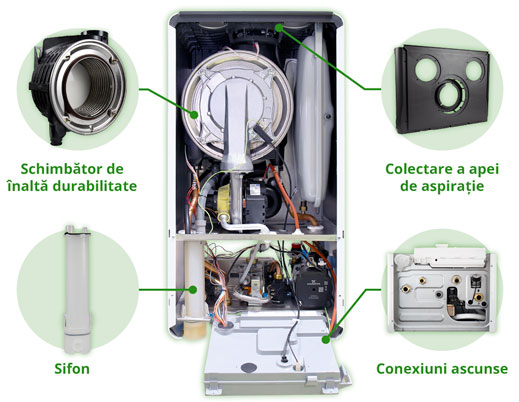 Schimbător de înaltă durabilitate

Colectare a apei de aspirație

Sifon

Conexiuni ascunse